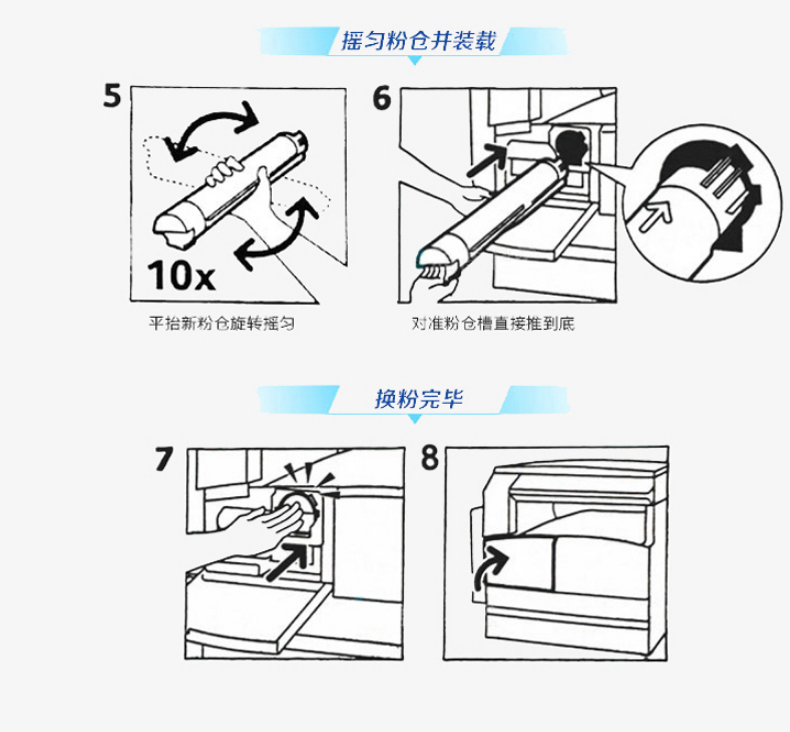 摇匀粉仓并装载

5

10x

平抬新粉仓旋转摇匀

6

对准粉仓槽直接推到底

换粉完毕

7

8